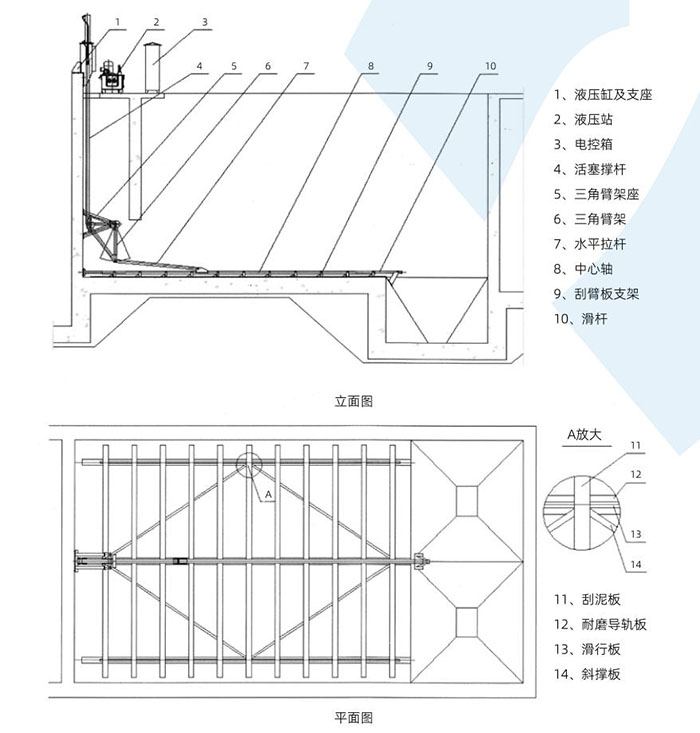 1 2 3 4 5 6 7 8 9 10

1、液压缸及支座
2、液压站
3、电控箱
4、活塞撑杆
5、三角臂架座
6、三角臂架
7、水平拉杆
8、中心轴
9、刮臂板支架
10、滑杆

立面图

A

A放大
11
12
13
14

11、刮泥板
12、耐磨导轨板
13、滑行板
14、斜撑板

平面图